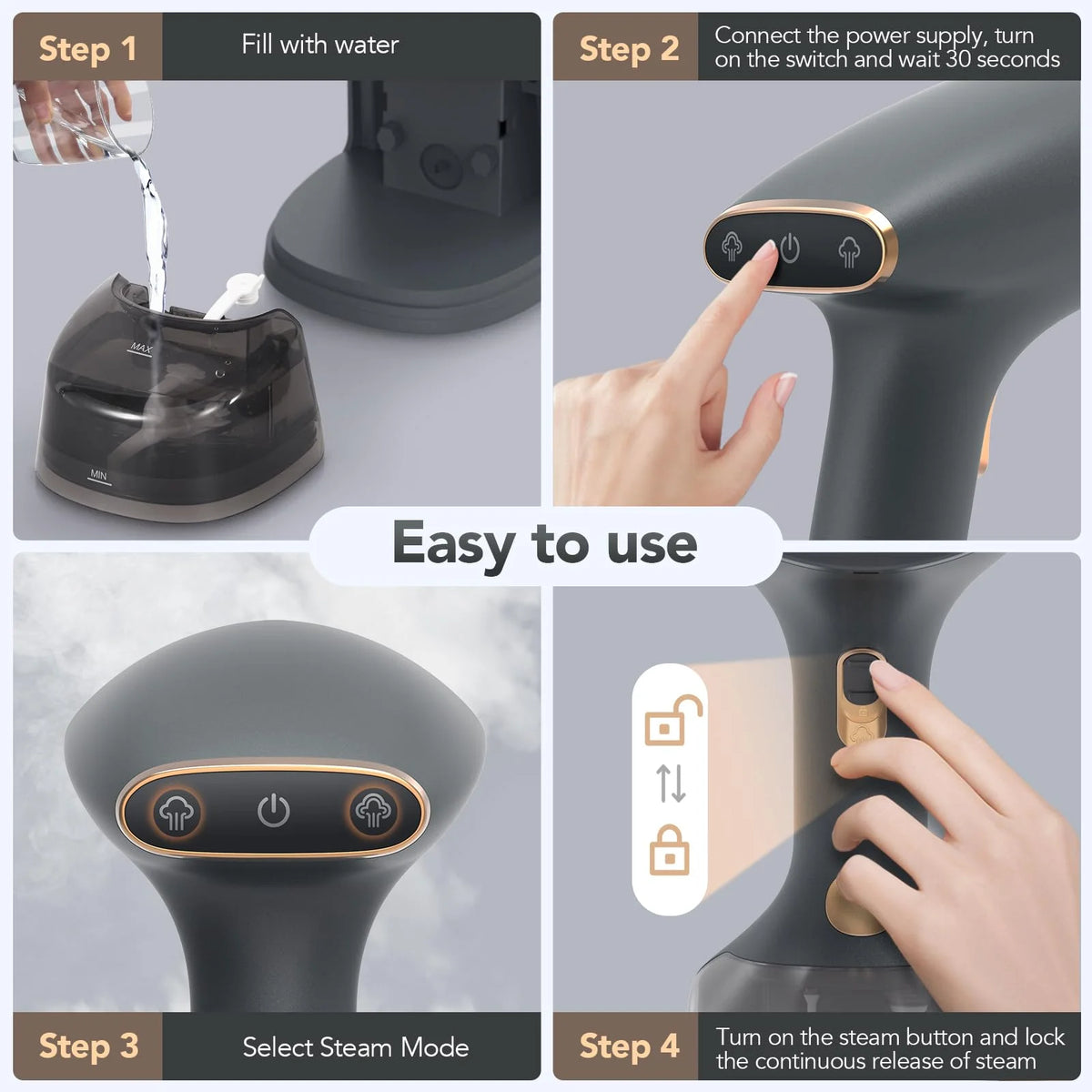 Step 1

Fill with water

MAX

MIN

Step 2

Connect the power supply, turn on the switch and wait 30 seconds

Easy to use

Step 3

Select Steam Mode

Step 4

Turn on the steam button and lock the continuous release of steam